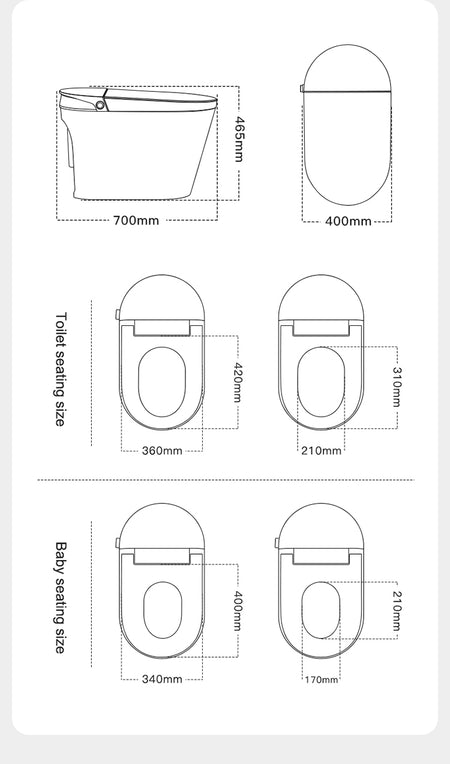 465mm

700mm

400mm

Toilet seating size

420mm

360mm

310mm

210mm

Baby seating size

400mm

340mm

210mm

170mm