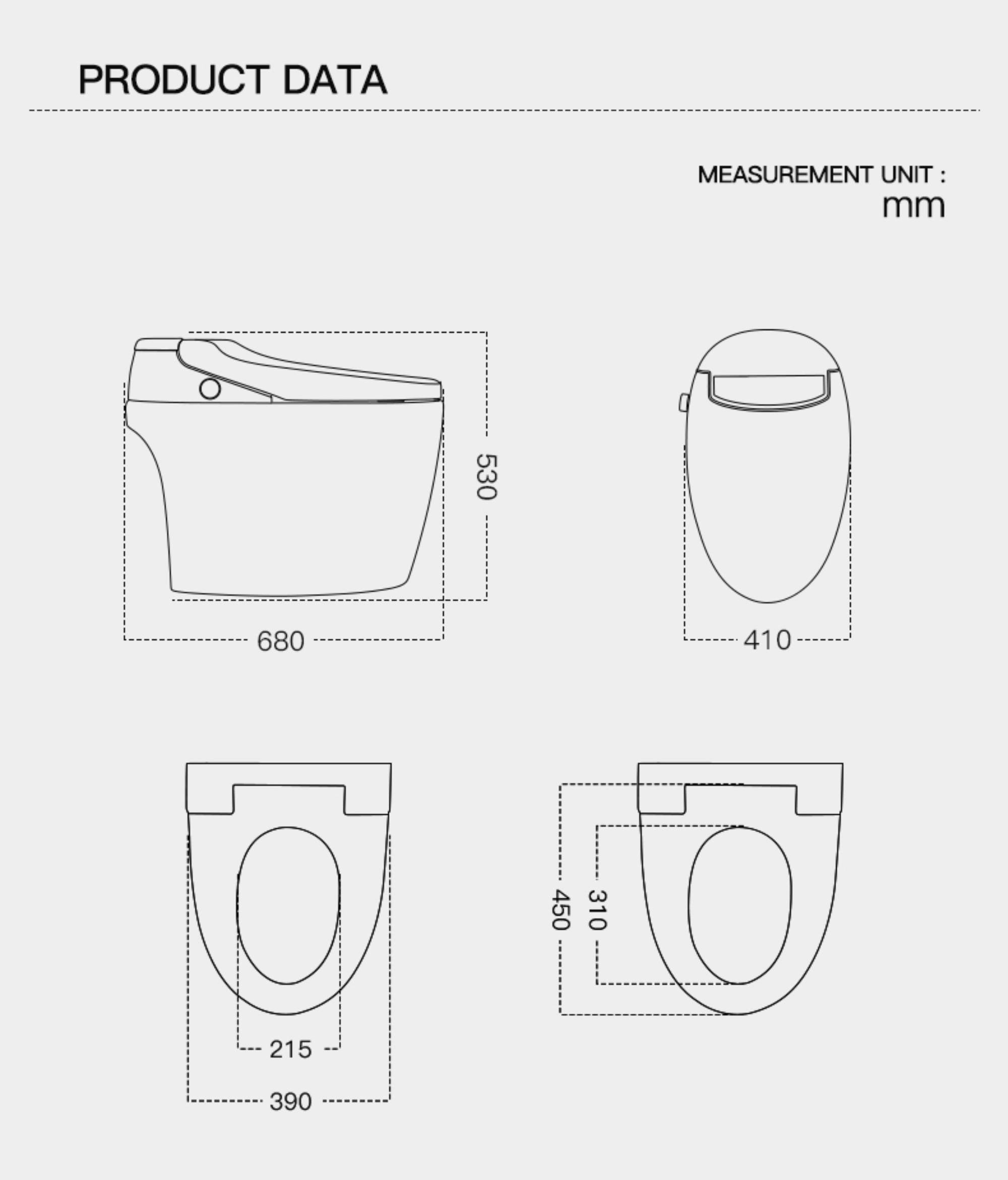 PRODUCT DATA

MEASUREMENT UNIT :
mm

530

680

410

215

390

450

310