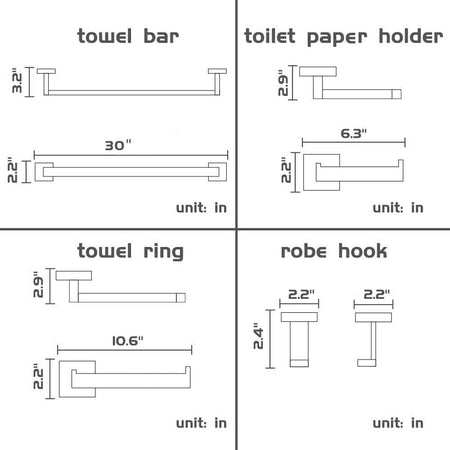 towel bar

3.2"

30"

2.2"

unit: in

toilet paper holder

2.9"

6.3"

2.2"

unit: in

towel ring

2.9"

10.6"

2.2"

unit: in

robe hook

2.2"

2.2"

2.4"

unit: in