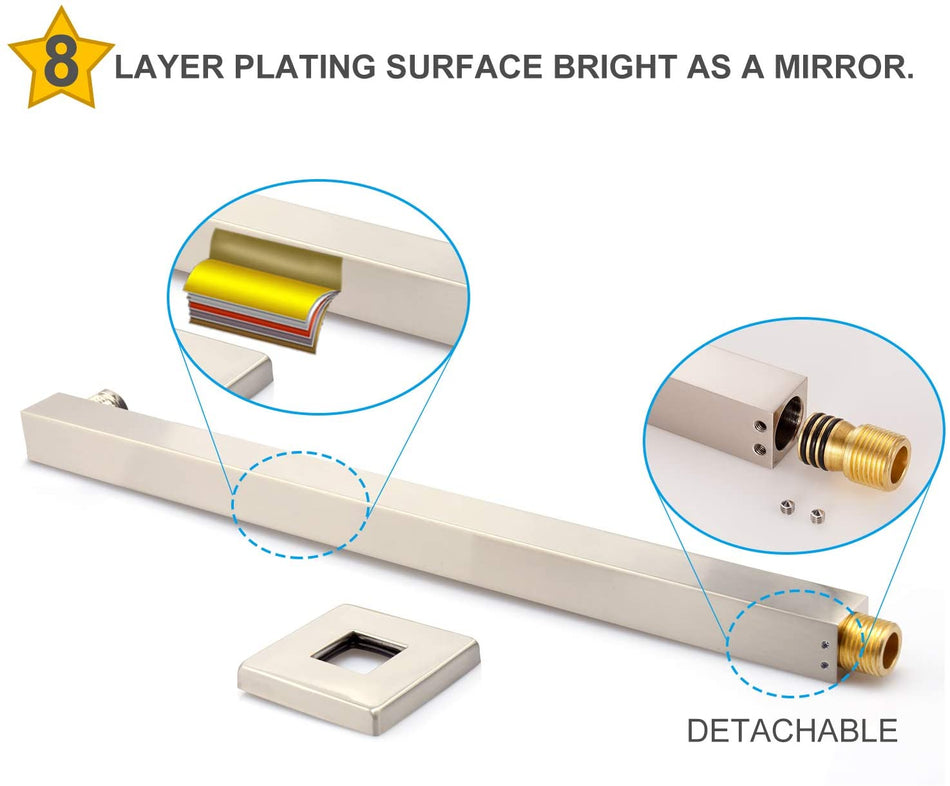 8 LAYER PLATING SURFACE BRIGHT AS A MIRROR.

DETACHABLE