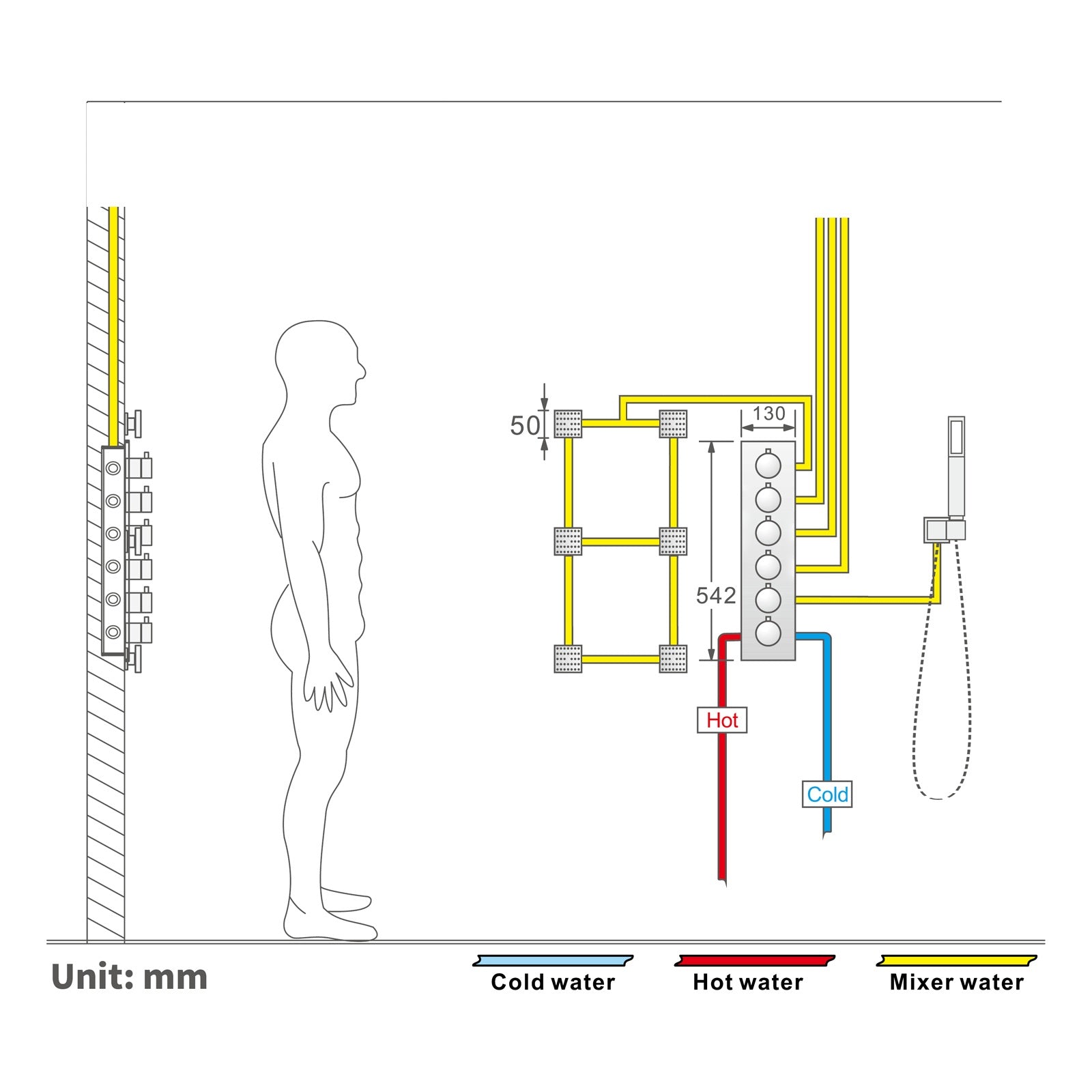 50

130

542

Hot

Cold

Unit: mm

Cold water

Hot water

Mixer water