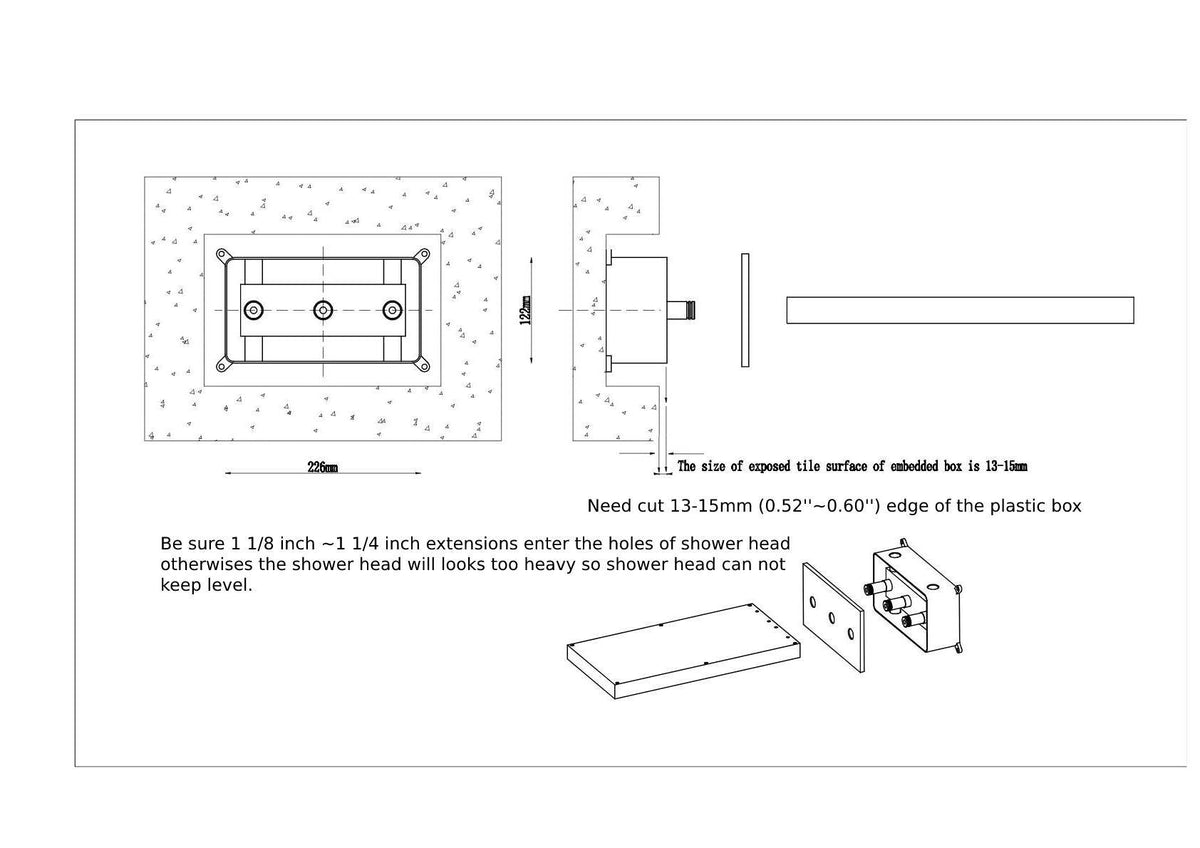 122mm

226mm

The size of exposed tile surface of embedded box is 13-15mm

Need cut 13-15mm (0.52''~0.60'') edge of the plastic box

Be sure 1 1/8 inch ~1 1/4 inch extensions enter the holes of shower head otherwises the shower head will looks too heavy so shower head can not keep level.