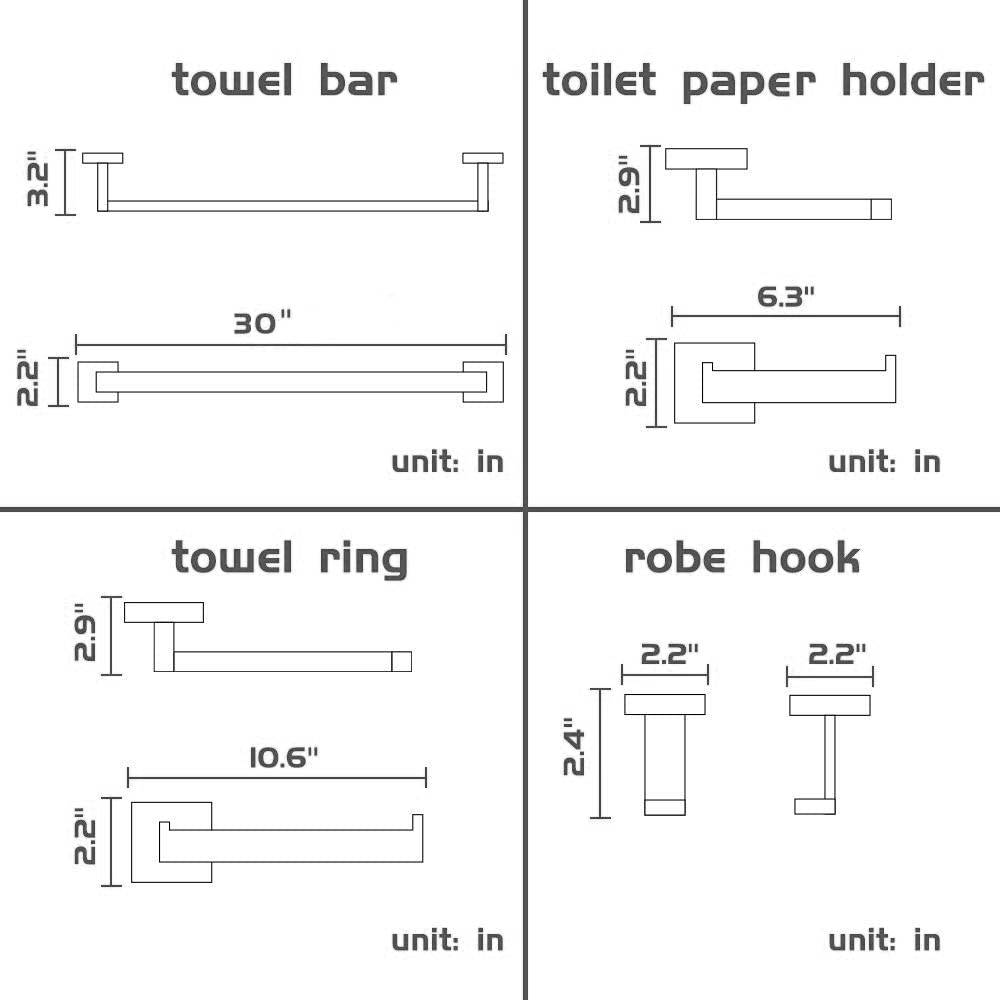 towel bar

3.2"

30"

2.2"

unit: in

toilet paper holder

2.9"

6.3"

2.2"

unit: in

towel ring

2.9"

10.6"

2.2"

unit: in

robe hook

2.2"

2.2"

2.4"

unit: in