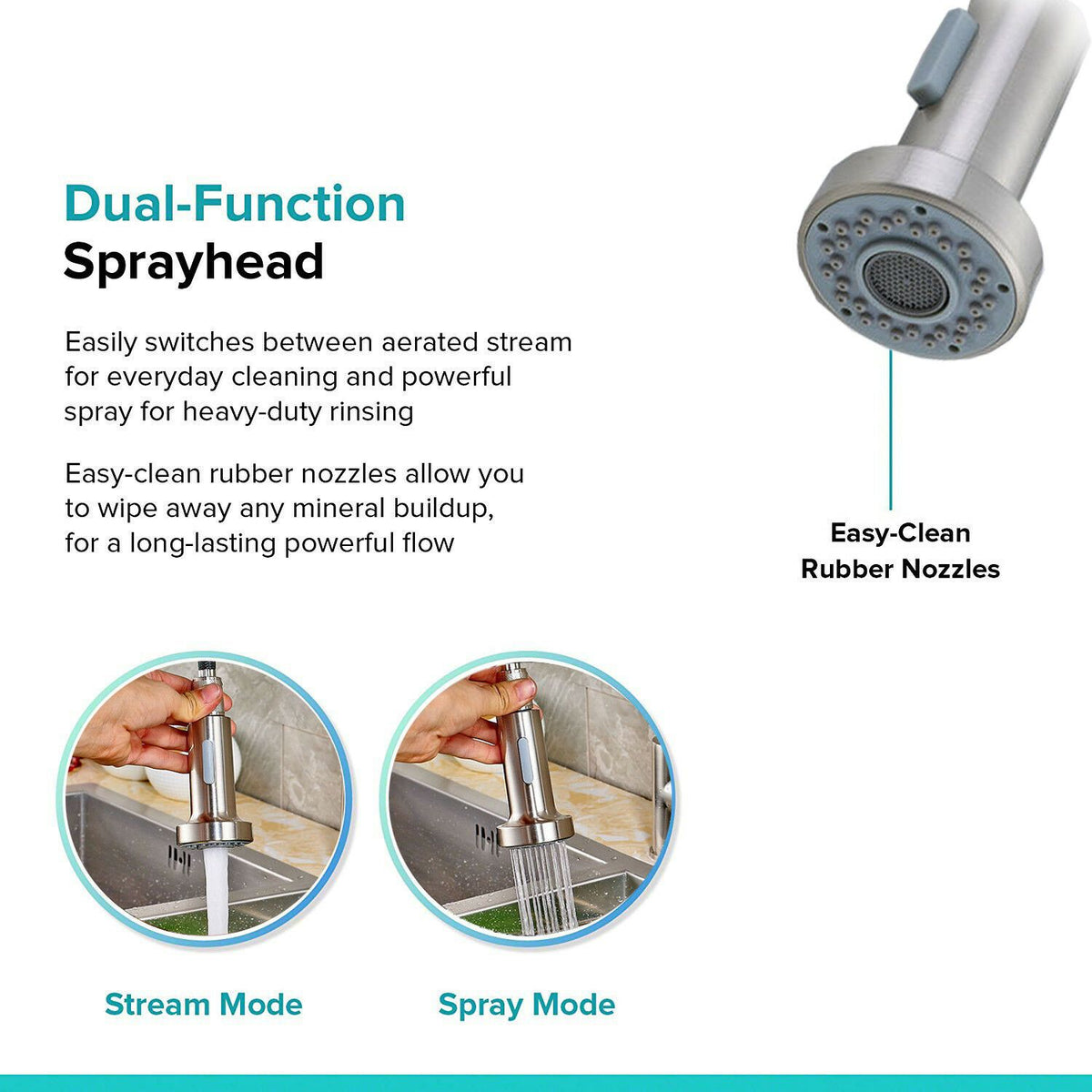 Dual-Function
Sprayhead

Easily switches between aerated stream for everyday cleaning and powerful spray for heavy-duty rinsing

Easy-clean rubber nozzles allow you to wipe away any mineral buildup, for a long-lasting powerful flow

Easy-Clean
Rubber Nozzles

Stream Mode

Spray Mode