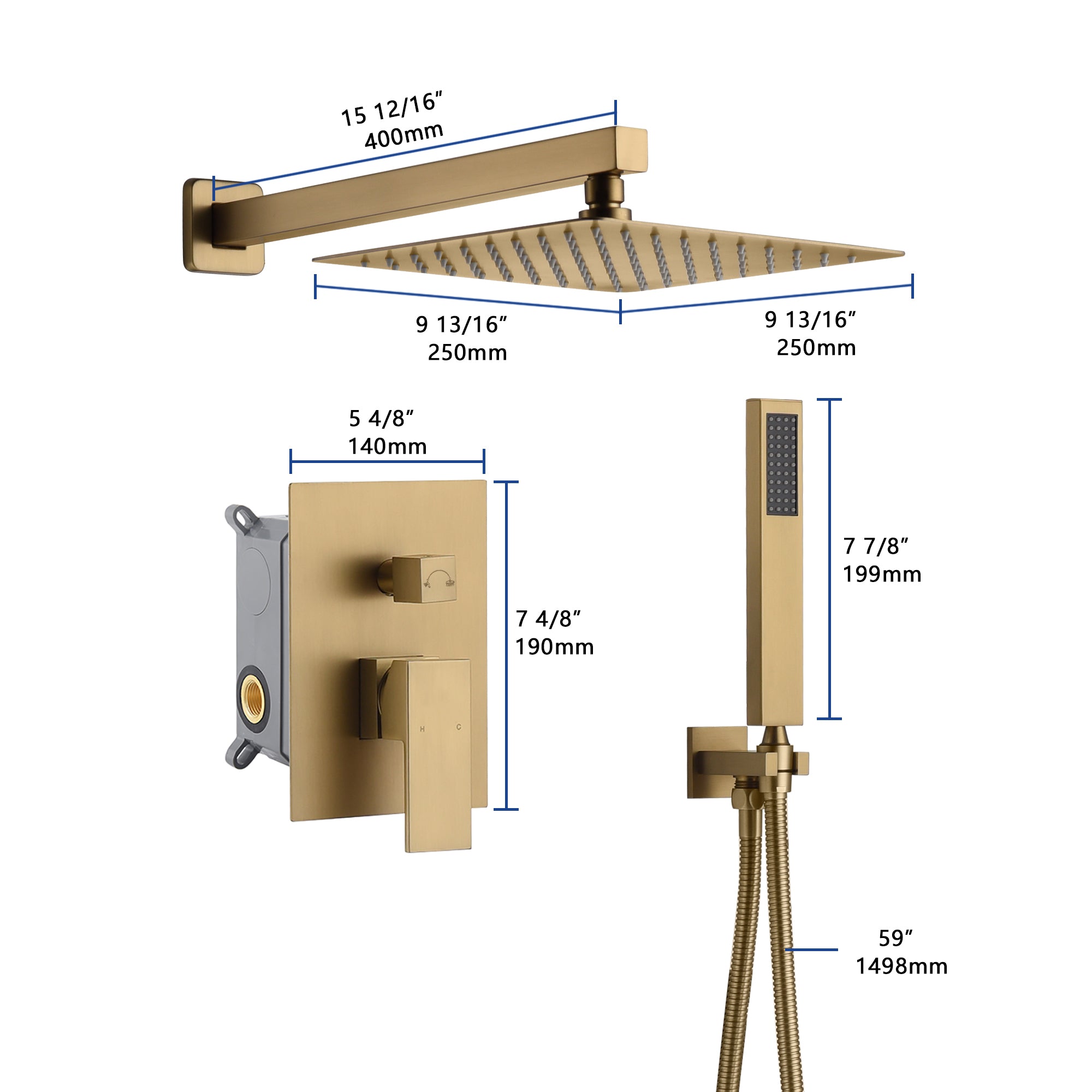 15 12/16″
400mm

9 13/16″
250mm

9 13/16″
250mm

5 4/8″
140mm

7 4/8″
190mm

H C

7 7/8″
199mm

59″
1498mm